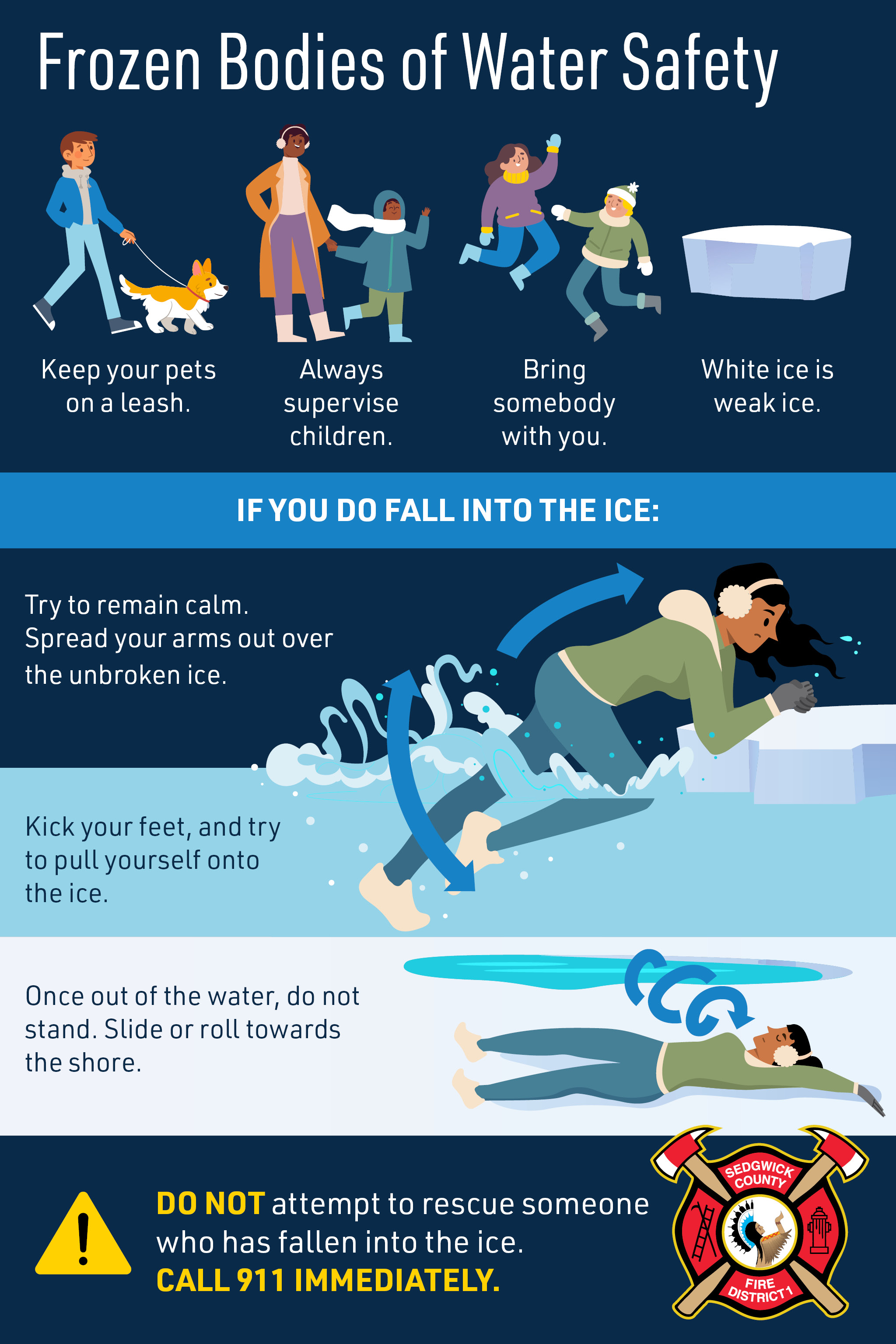 Frozen Bodies of Water Safety

Keep your pets on a leash.

Always supervise children.

Bring somebody with you.

White ice is weak ice.

IF YOU DO FALL INTO THE ICE:

Try to remain calm. Spread your arms out over the unbroken ice.

Kick your feet, and try to pull yourself onto the ice.

Once out of the water, do not stand. Slide or roll towards the shore.

DO NOT attempt to rescue someone who has fallen into the ice. CALL 911 IMMEDIATELY.

SEDGWICK COUNTY FIRE DISTRICT 1